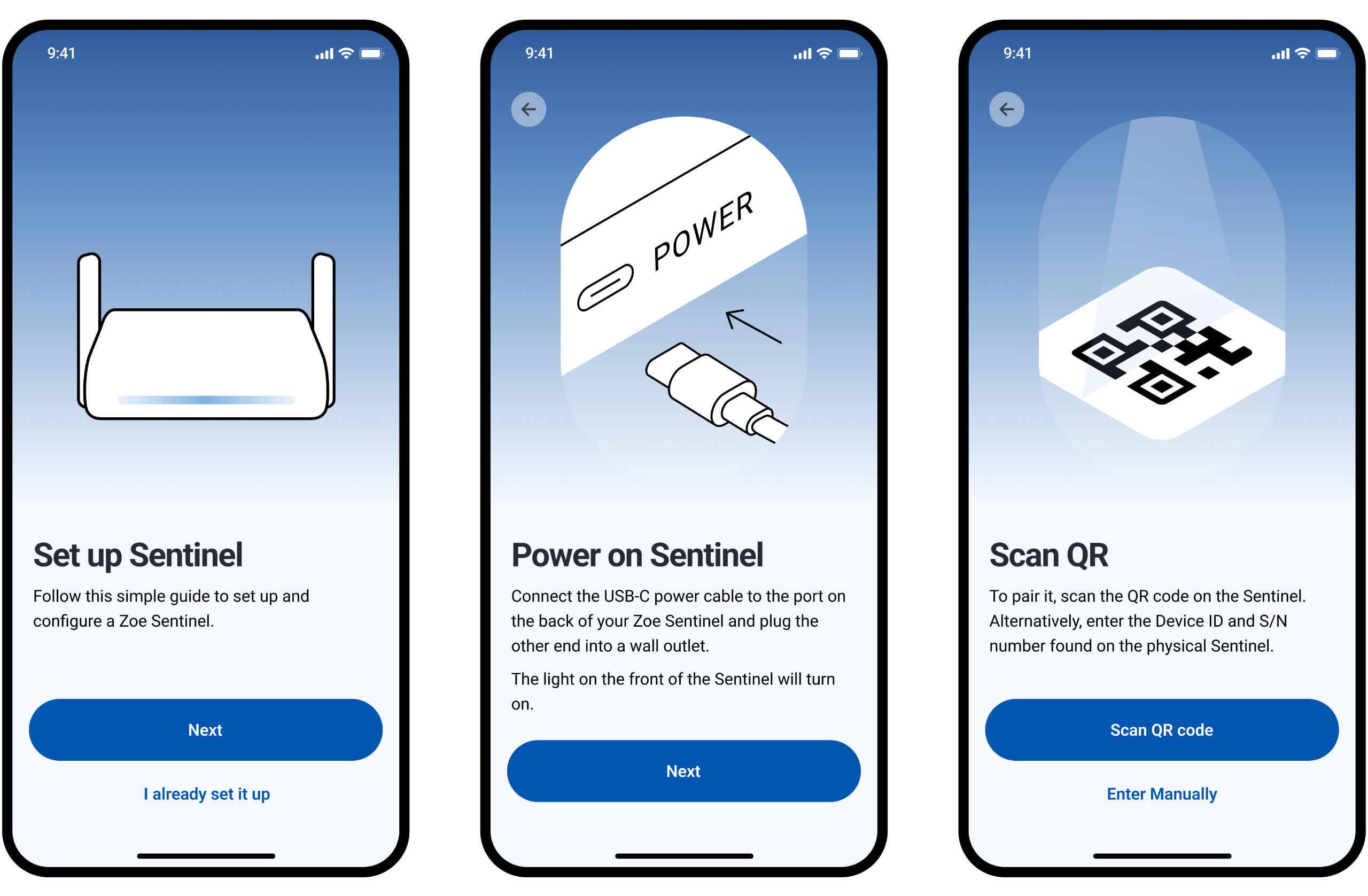 9:41

Set up Sentinel

Follow this simple guide to set up and configure a Zoe Sentinel.

Next

I already set it up

9:41

POWER

Power on Sentinel

Connect the USB-C power cable to the port on the back of your Zoe Sentinel and plug the other end into a wall outlet.

The light on the front of the Sentinel will turn on.

Next

9:41

Scan QR

To pair it, scan the QR code on the Sentinel. Alternatively, enter the Device ID and S/N number found on the physical Sentinel.

Scan QR code

Enter Manually